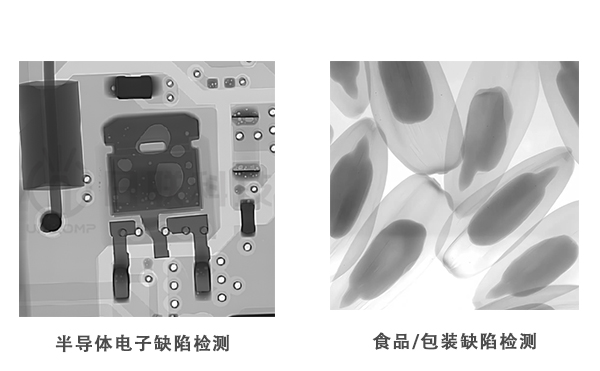 半导体电子缺陷检测

食品/包装缺陷检测